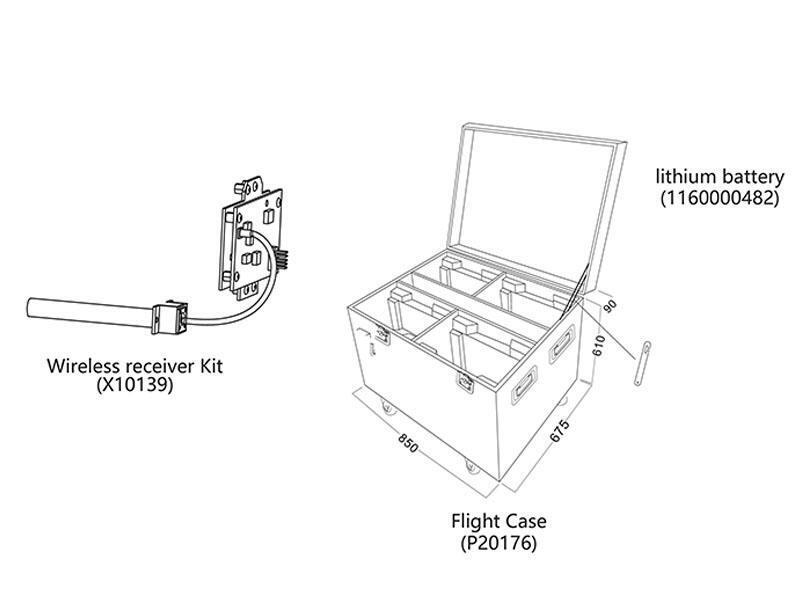 lithium battery
(1160000482)

Wireless receiver Kit
(X10139)

90

610

850

675

Flight Case
(P20176)